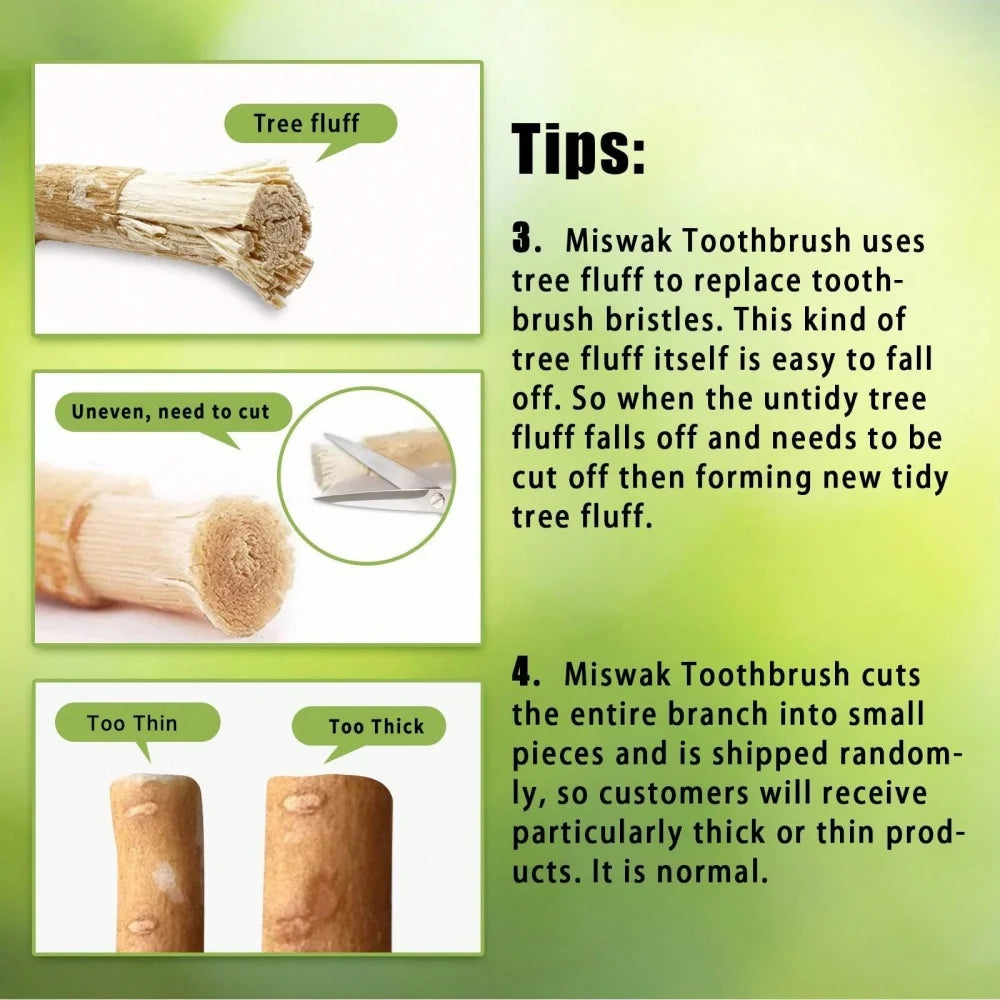 Tree fluff

Uneven, need to cut

Too Thin

Too Thick

Tips:

3. Miswak Toothbrush uses tree fluff to replace toothbrush bristles. This kind of tree fluff itself is easy to fall off. So when the untidy tree fluff falls off and needs to be cut off then forming new tidy tree fluff.

4. Miswak Toothbrush cuts the entire branch into small pieces and is shipped randomly, so customers will receive particularly thick or thin products. It is normal.